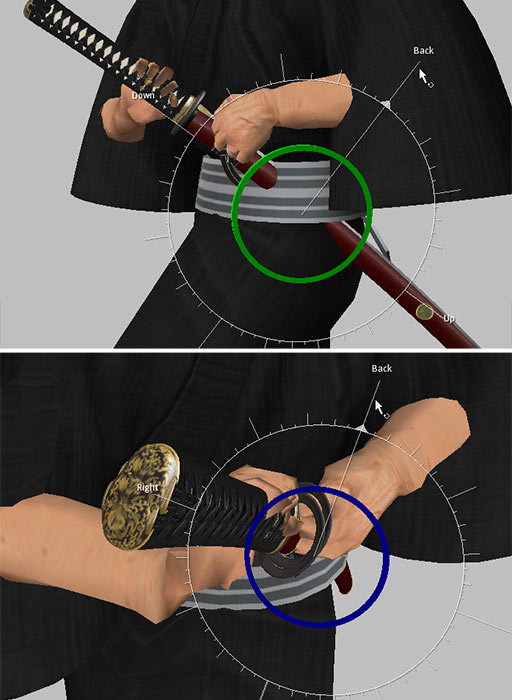 Back

Down

Up

Back

Right